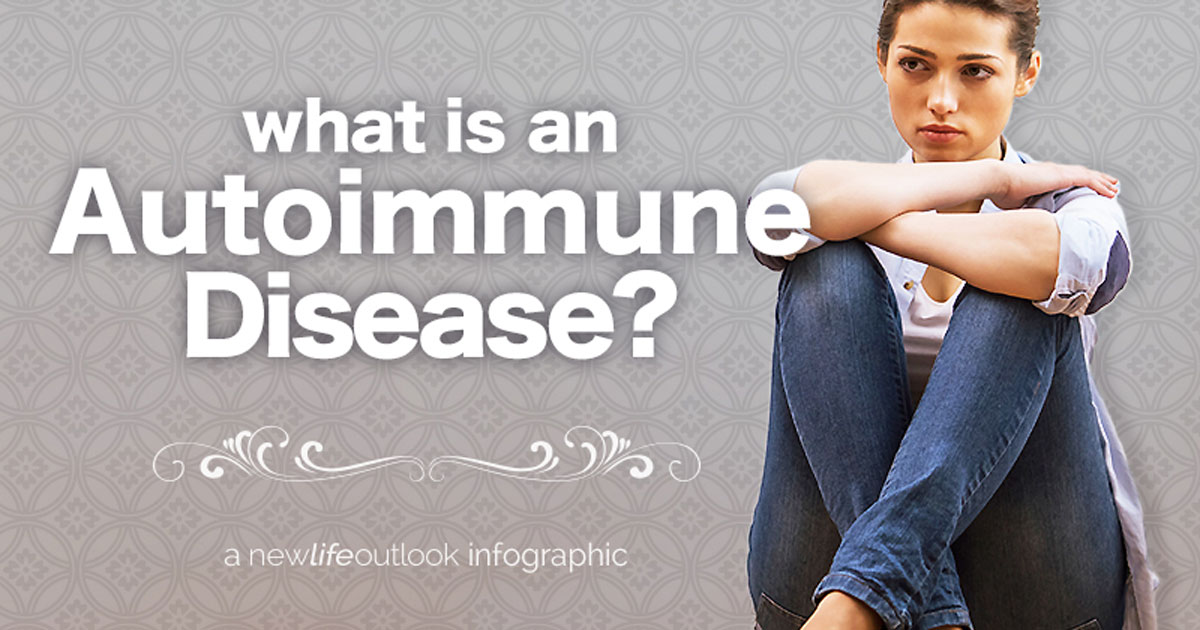 what is an
Autoimmune
Disease?

a newlifeoutlook infographic